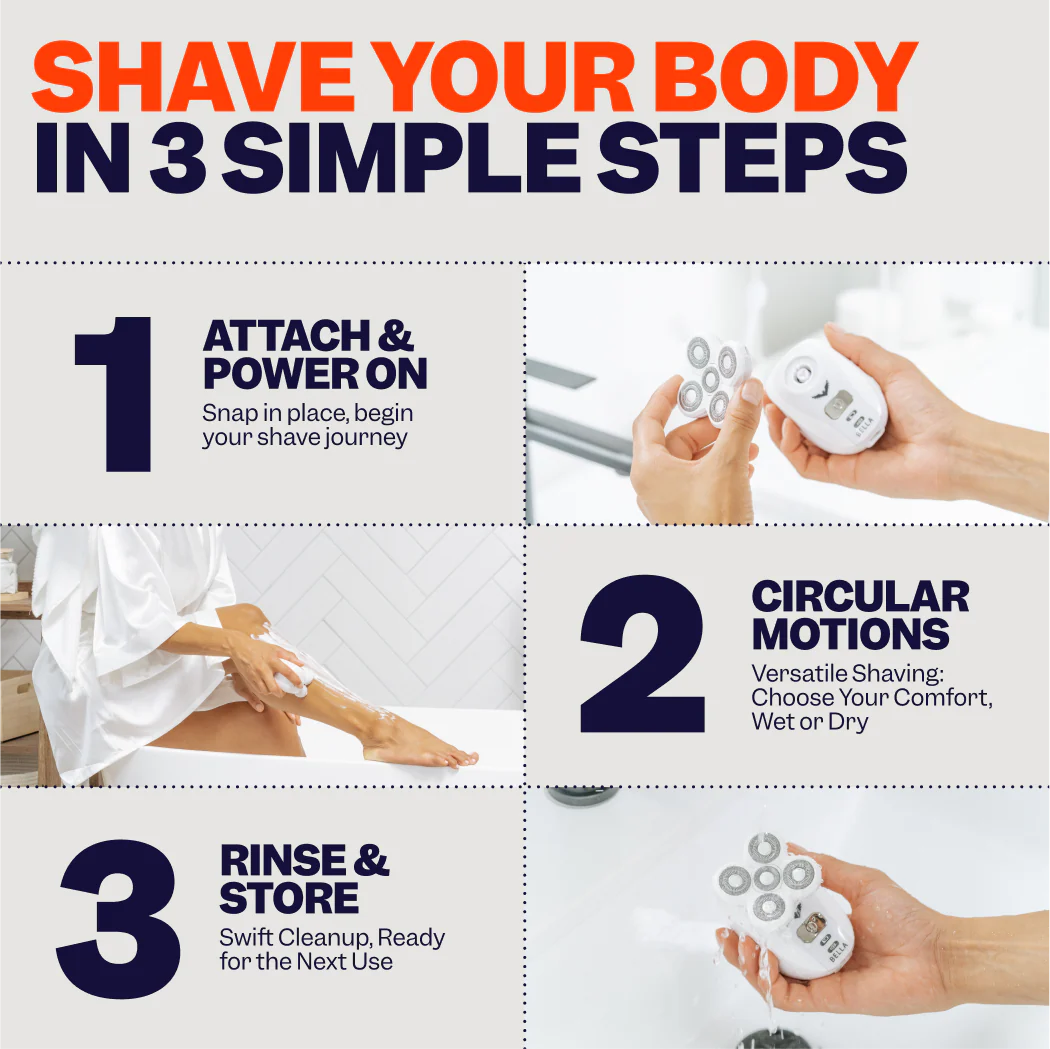 SHAVE YOUR BODY
IN 3 SIMPLE STEPS

1
ATTACH & POWER ON
Snap in place, begin your shave journey

BELLA

2
CIRCULAR MOTIONS
Versatile Shaving: Choose Your Comfort, Wet or Dry

3
RINSE & STORE
Swift Cleanup, Ready for the Next Use

BELLA